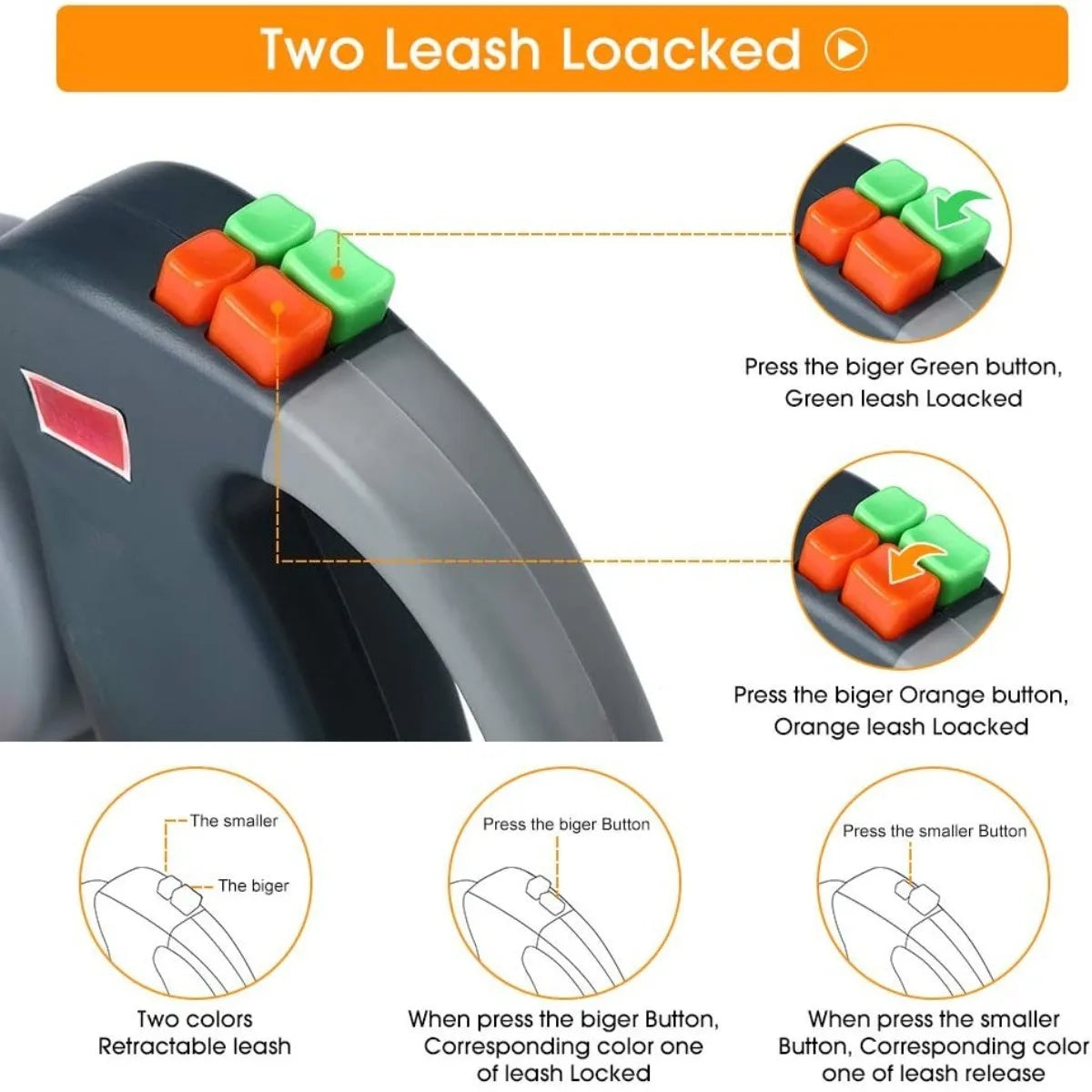 Two Leash Loacked

Press the biger Green button, Green leash Loacked

Press the biger Orange button, Orange leash Loacked

The smaller

The biger

Two colors Retractable leash

Press the biger Button

When press the biger Button, Corresponding color one of leash Locked

Press the smaller Button

When press the smaller Button, Corresponding color one of leash release